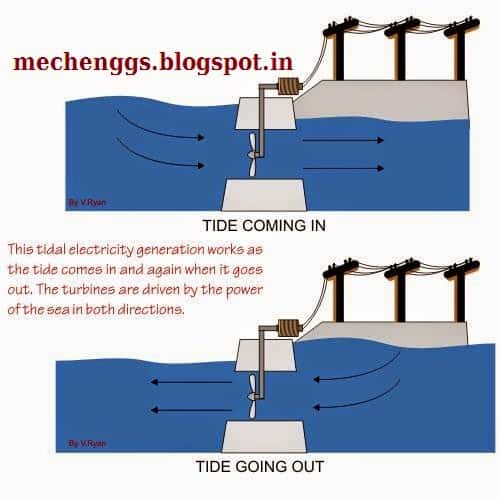 mechenggs.blogspot.in

By V.Ryan

TIDE COMING IN

This tidal electricity generation works as the tide comes in and again when it goes out. The turbines are driven by the power of the sea in both directions.

By V.Ryan

TIDE GOING OUT