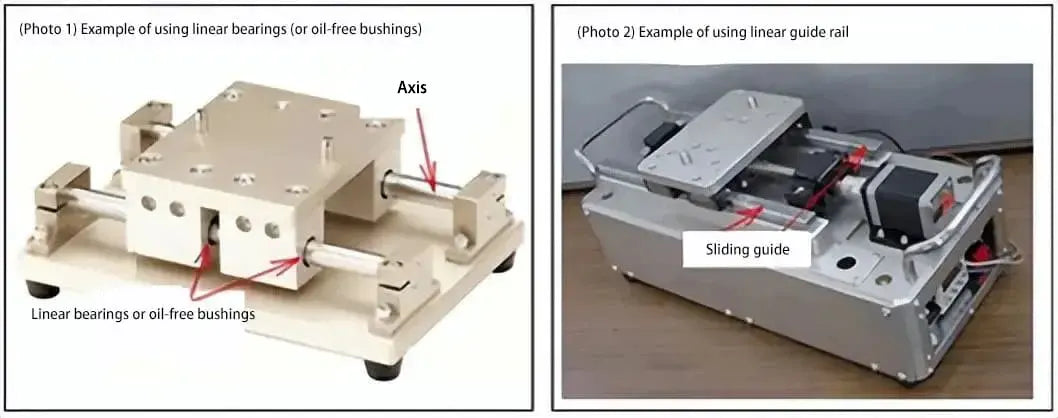 (Photo 1) Example of using linear bearings (or oil-free bushings)

Axis

Linear bearings or oil-free bushings

(Photo 2) Example of using linear guide rail

Sliding guide