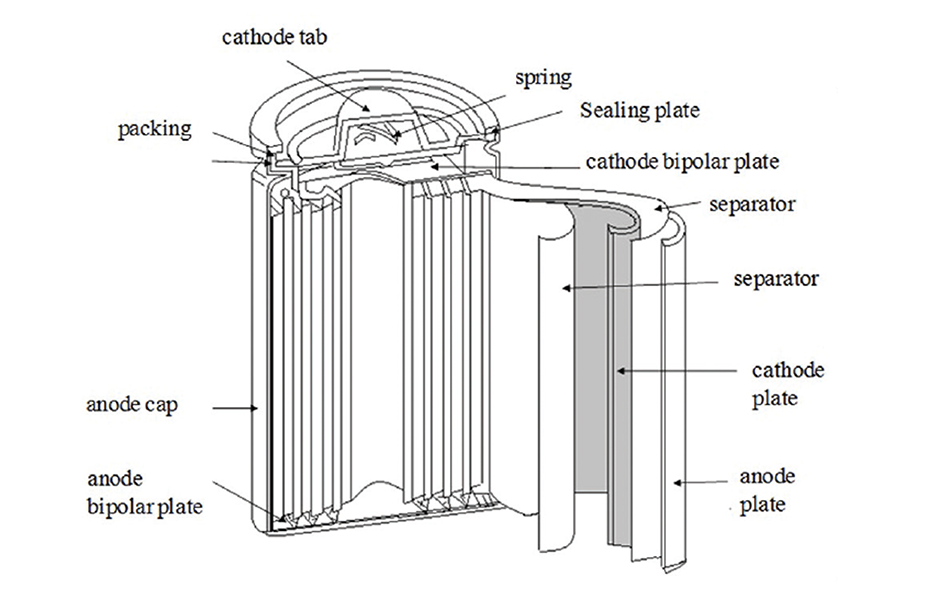 cathode tab

spring

Sealing plate

packing

cathode bipolar plate

separator

separator

cathode plate

anode cap

anode bipolar plate

anode plate