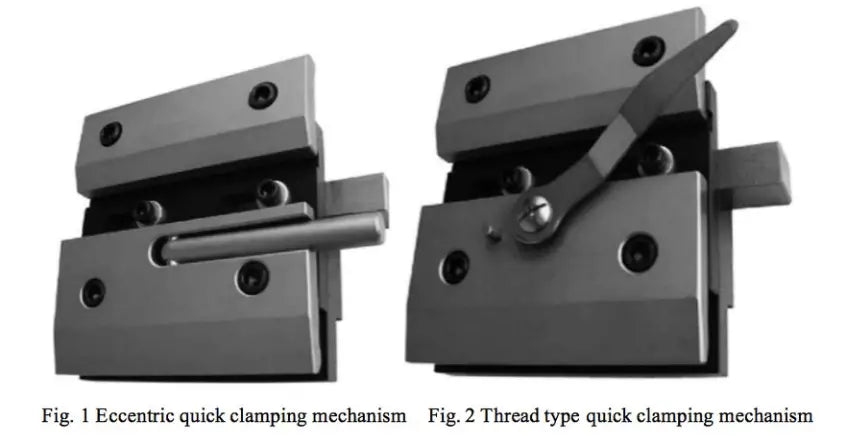 Fig. 1 Eccentric quick clamping mechanism

Fig. 2 Thread type quick clamping mechanism