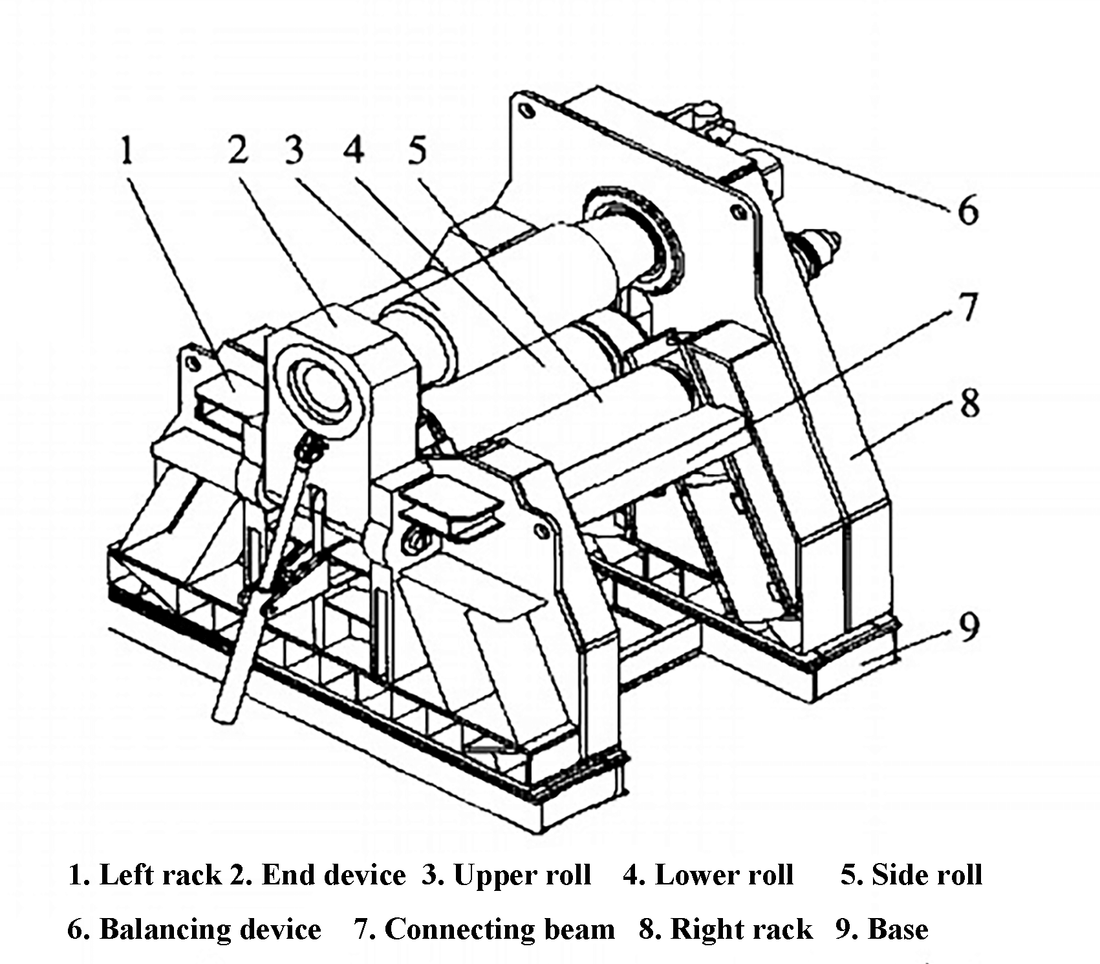 1 2 3 4 5 6 7 8 9

1. Left rack 2. End device 3. Upper roll 4. Lower roll 5. Side roll
6. Balancing device 7. Connecting beam 8. Right rack 9. Base